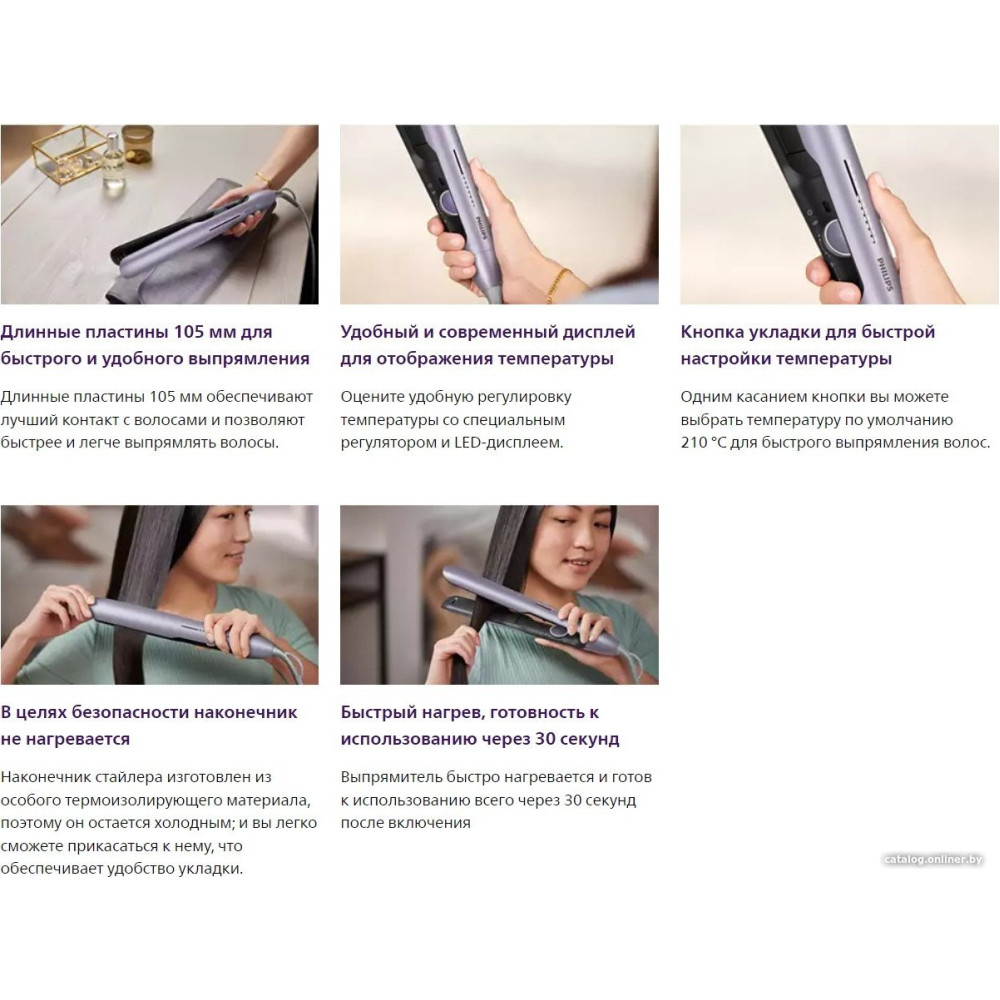 PHILIPS

PHILIPS

Длинные пластины 105 мм для быстрого и удобного выпрямления

Длинные пластины 105 мм обеспечивают лучший контакт с волосами и позволяют быстрее и легче выпрямлять волосы.

Удобный и современный дисплей для отображения температуры

Оцените удобную регулировку температуры со специальным регулятором и LED-дисплеем.

Кнопка укладки для быстрой настройки температуры

Одним касанием кнопки вы можете выбрать температуру по умолчанию 210 °C для быстрого выпрямления волос.

В целях безопасности наконечник не нагревается

Наконечник стайлера изготовлен из особого термоизолирующего материала, поэтому он остается холодным; и вы легко сможете прикасаться к нему, что обеспечивает удобство укладки.

Быстрый нагрев, готовность к использованию через 30 секунд

Выпрямитель быстро нагревается и готов к использованию всего через 30 секунд после включения

catalog.onliner.by