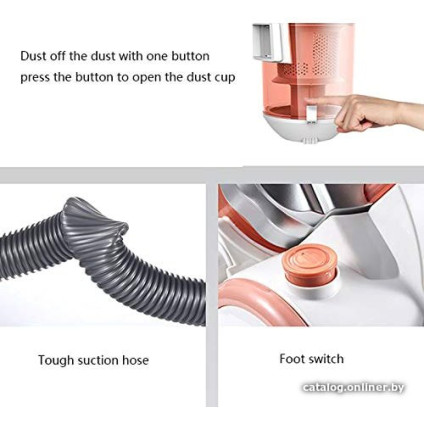 Dust off the dust with one button
press the button to open the dust cup

Tough suction hose

Foot switch

catalog.onliner.by