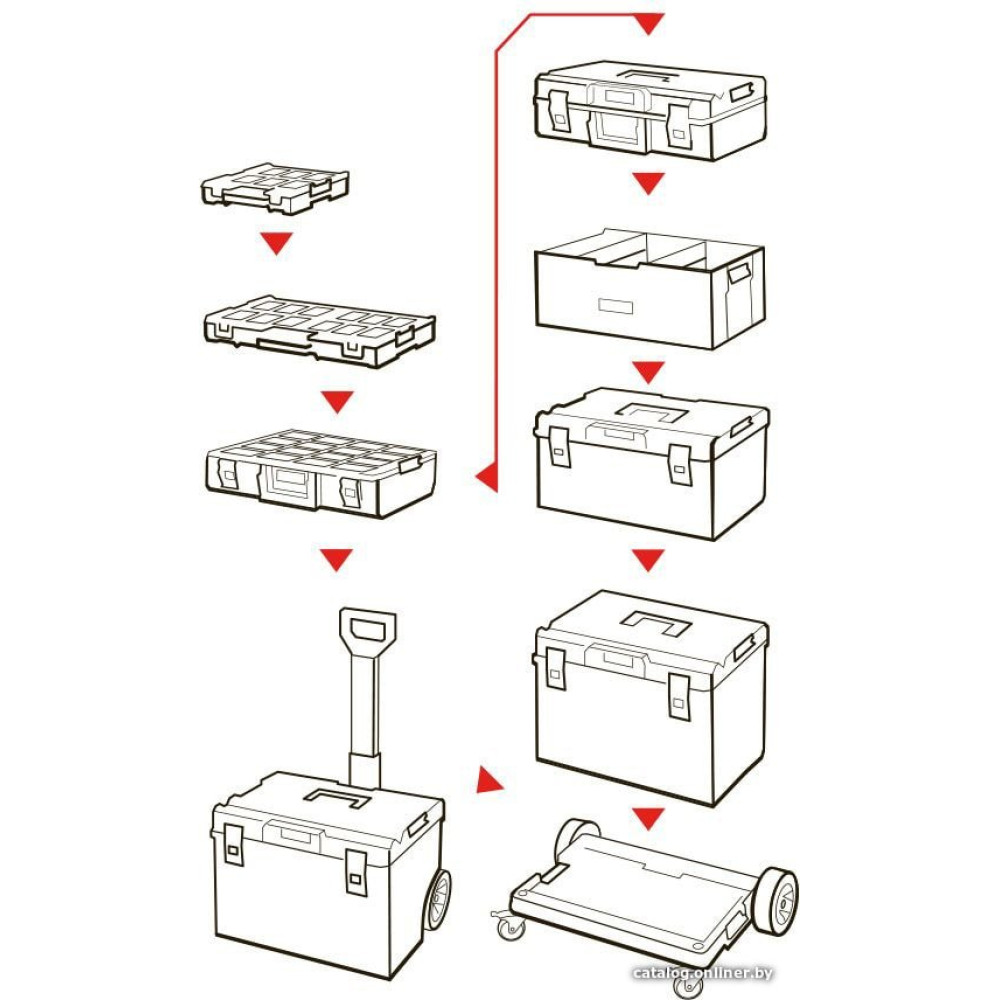 catalog.onliner.by