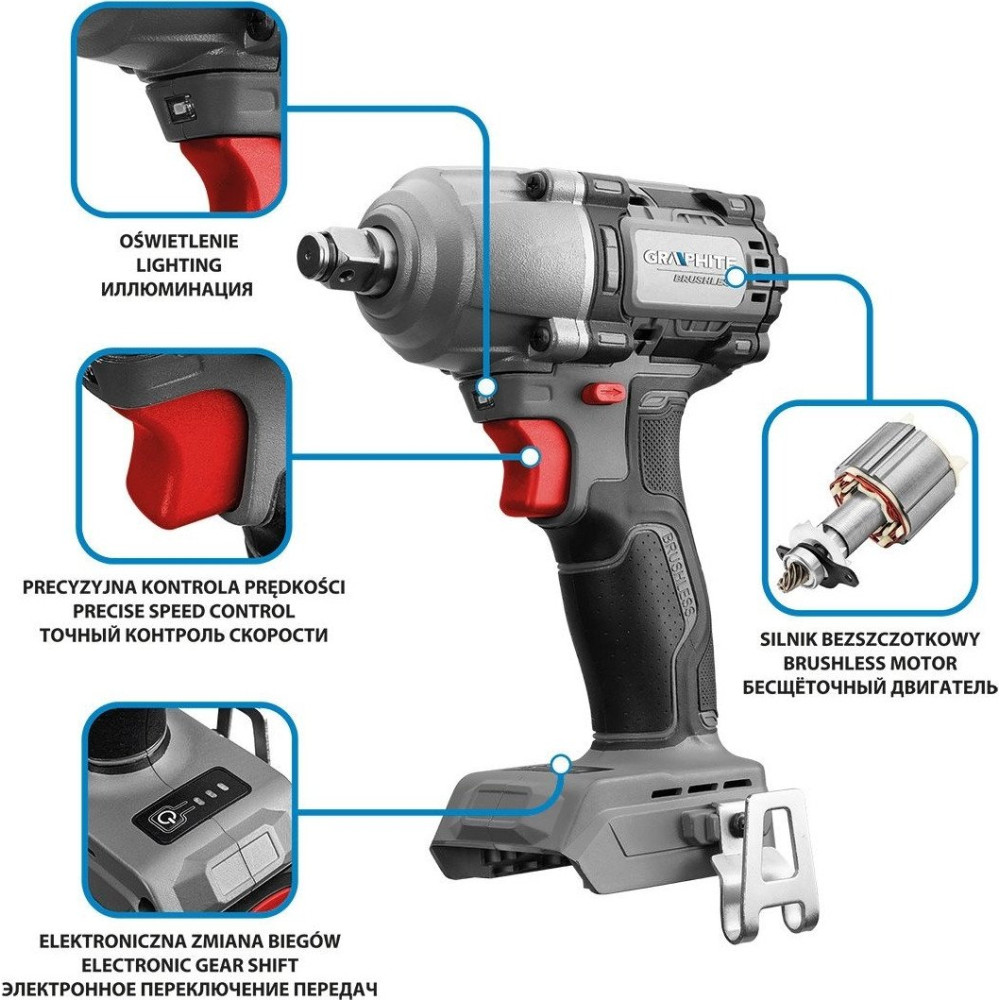 OŚWIETLENIE
LIGHTING
ИЛЛЮМИНАЦИЯ

GRAPHITE
BRUSHLESS

PRECYZYJNA KONTROLA PRĘDKOŚCI
PRECISE SPEED CONTROL
ТОЧНЫЙ КОНТРОЛЬ СКОРОСТИ

BRUSHLESS

SILNIK BEZSZCZOTKOWY
BRUSHLESS MOTOR
БЕСЩЁТОЧНЫЙ ДВИГАТЕЛЬ

ELEKTRONICZNA ZMIANA BIEGÓW
ELECTRONIC GEAR SHIFT
ЭЛЕКТРОННОЕ ПЕРЕКЛЮЧЕНИЕ ПЕРЕДАЧ