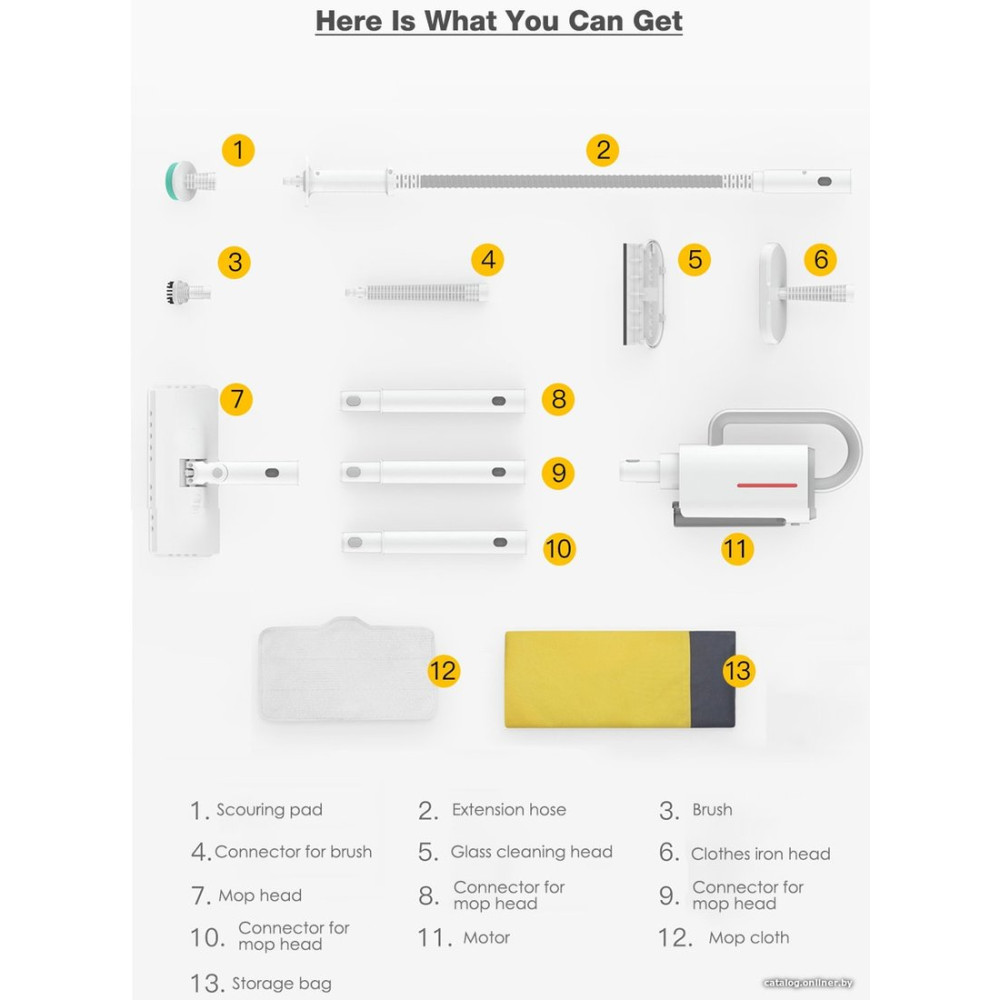 Here Is What You Can Get

1

2

3

4

5

6

7

8

9

10

11

12

13

1. Scouring pad
2. Extension hose
3. Brush
4. Connector for brush
5. Glass cleaning head
6. Clothes iron head
7. Mop head
8. Connector for mop head
9. Connector for mop head
10. Connector for mop head
11. Motor
12. Mop cloth
13. Storage bag

catalog.onliner.by