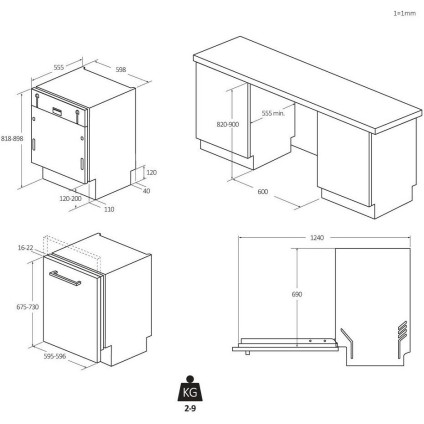 1=1mm

555

598

818-898

120

40

120-200

110

820-900

555 min.

600

16-22

675-730

595-596

1240

690

KG

2-9