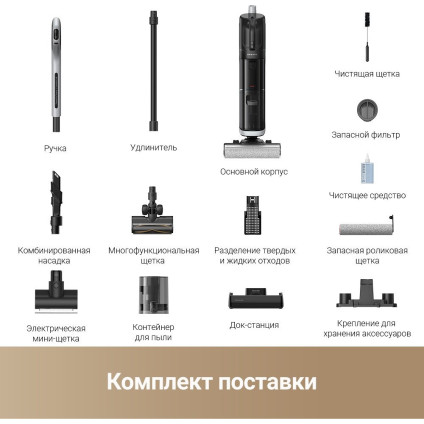 Ручка

Удлинитель

Основной корпус

Чистящая щетка

Запасной фильтр

Чистящее средство

Комбинированная насадка

Многофункциональная щетка

Разделение твердых и жидких отходов

Запасная роликовая щетка

Электрическая мини-щетка

Контейнер для пыли

Док-станция

Крепление для хранения аксессуаров

Комплект поставки