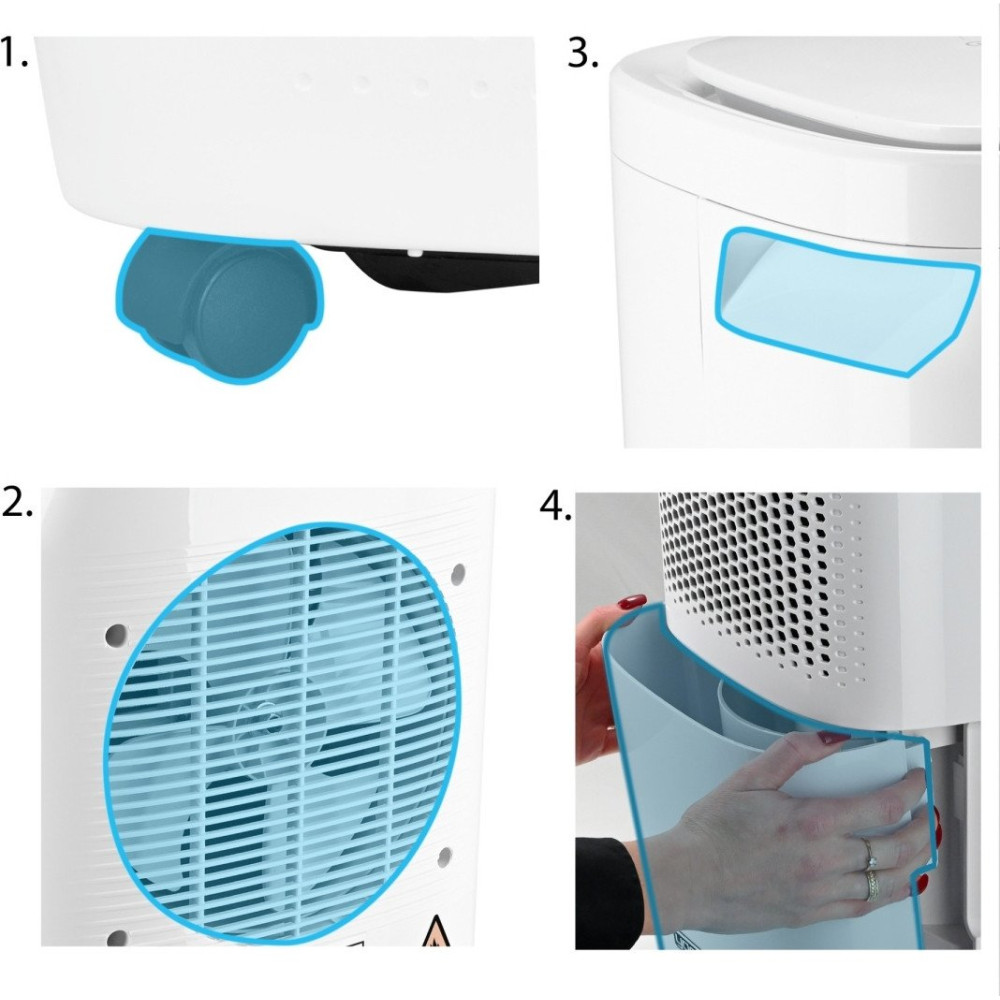 1.

3.

2.

4.