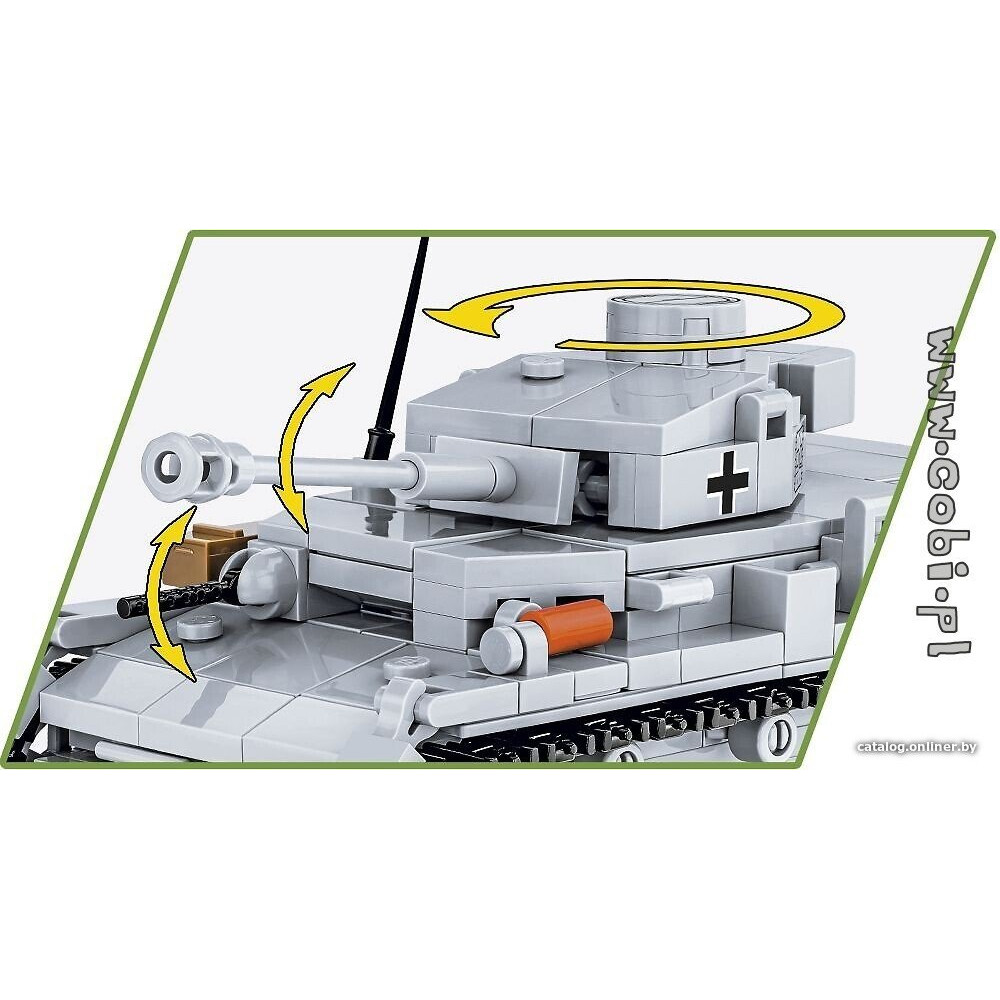 www.cobi.pl

catalog.onliner.by