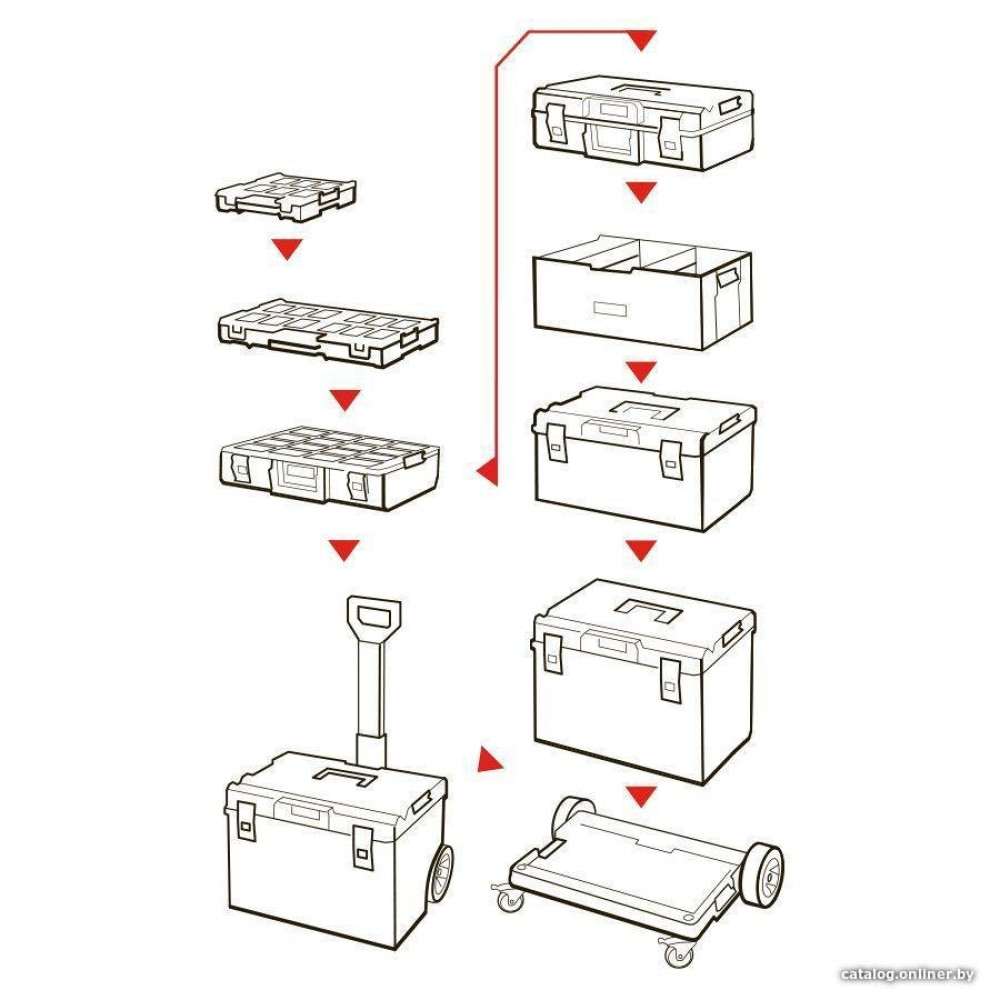 catalog.onliner.by